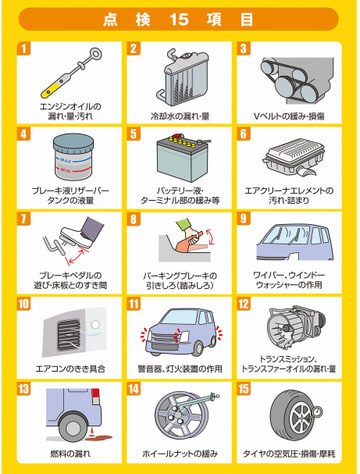 点 検 15 項 目

1
エンジンオイルの漏れ・量・汚れ

2
冷却水の漏れ・量

3
Vベルトの緩み・損傷

4
Max
Min
ブレーキ液リザーバータンクの液量

5
バッテリー液・ターミナル部の緩み等

6
エアクリーナエレメントの汚れ・詰まり

7
ブレーキペダルの遊び・床板とのすき間

8
パーキングブレーキの引きしろ(踏みしろ)

9
ワイパー、ウインドーウォッシャーの作用

10
エアコンのきき具合

11
警音器、灯火装置の作用

12
トランスミッション、トランスファーオイルの漏れ・量

13
燃料の漏れ

14
ホイールナットの緩み

15
タイヤの空気圧・損傷・摩耗